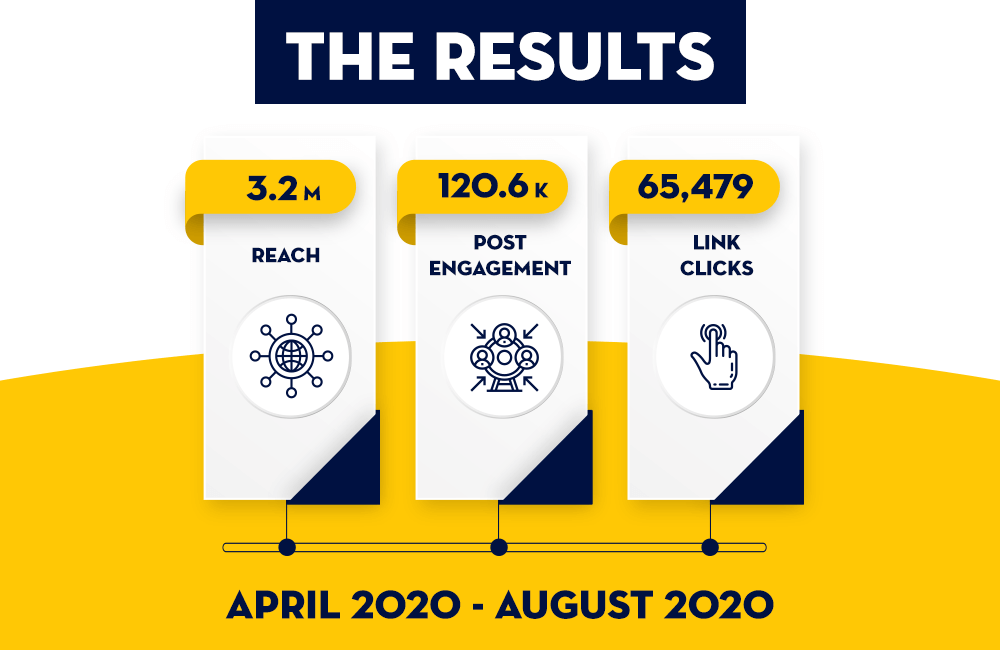 THE RESULTS

3.2 M
REACH

120.6 K
POST ENGAGEMENT

65,479
LINK CLICKS

APRIL 2020 - AUGUST 2020